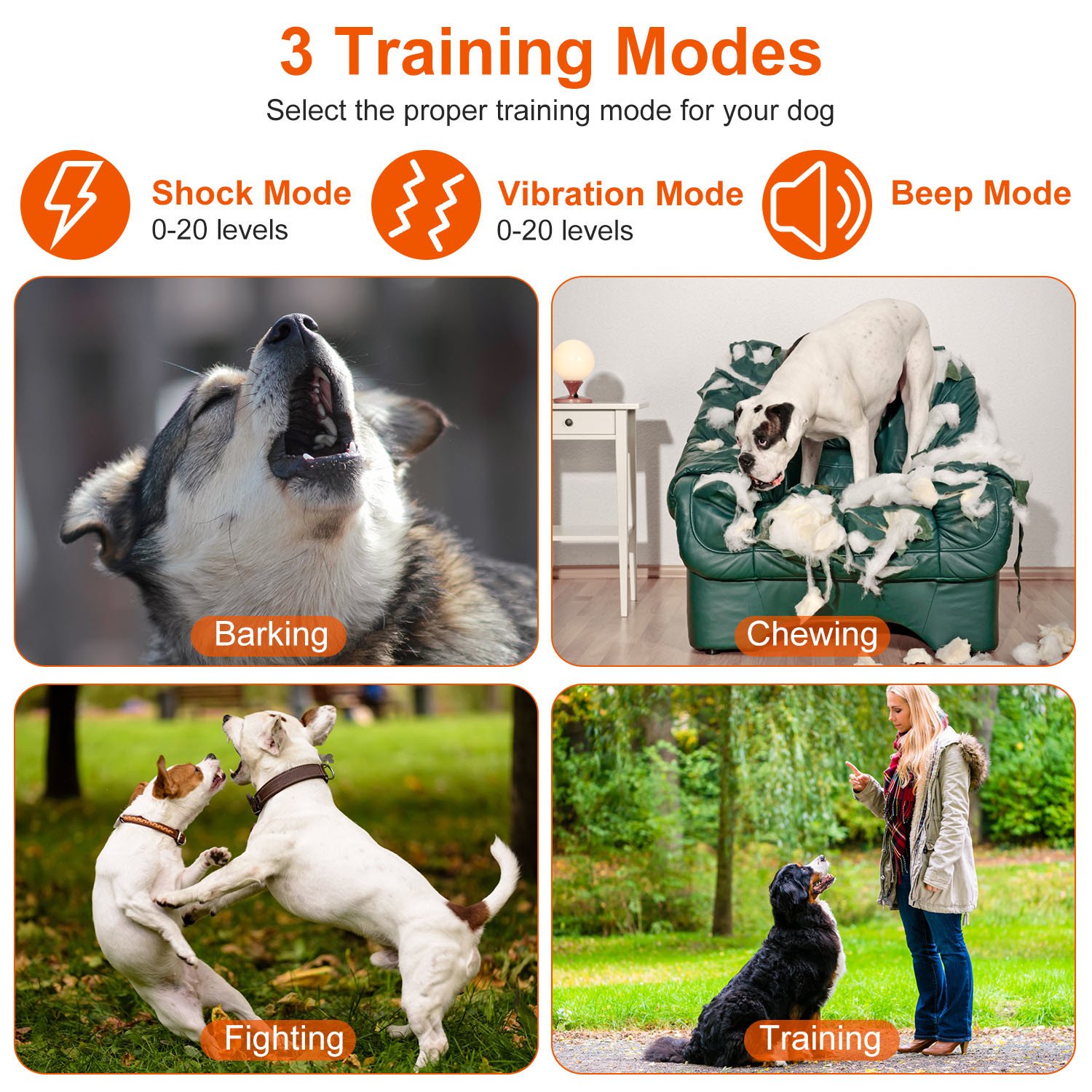 3 Training Modes

Select the proper training mode for your dog

Shock Mode
0-20 levels

Vibration Mode
0-20 levels

Beep Mode

Barking

Chewing

Fighting

Training